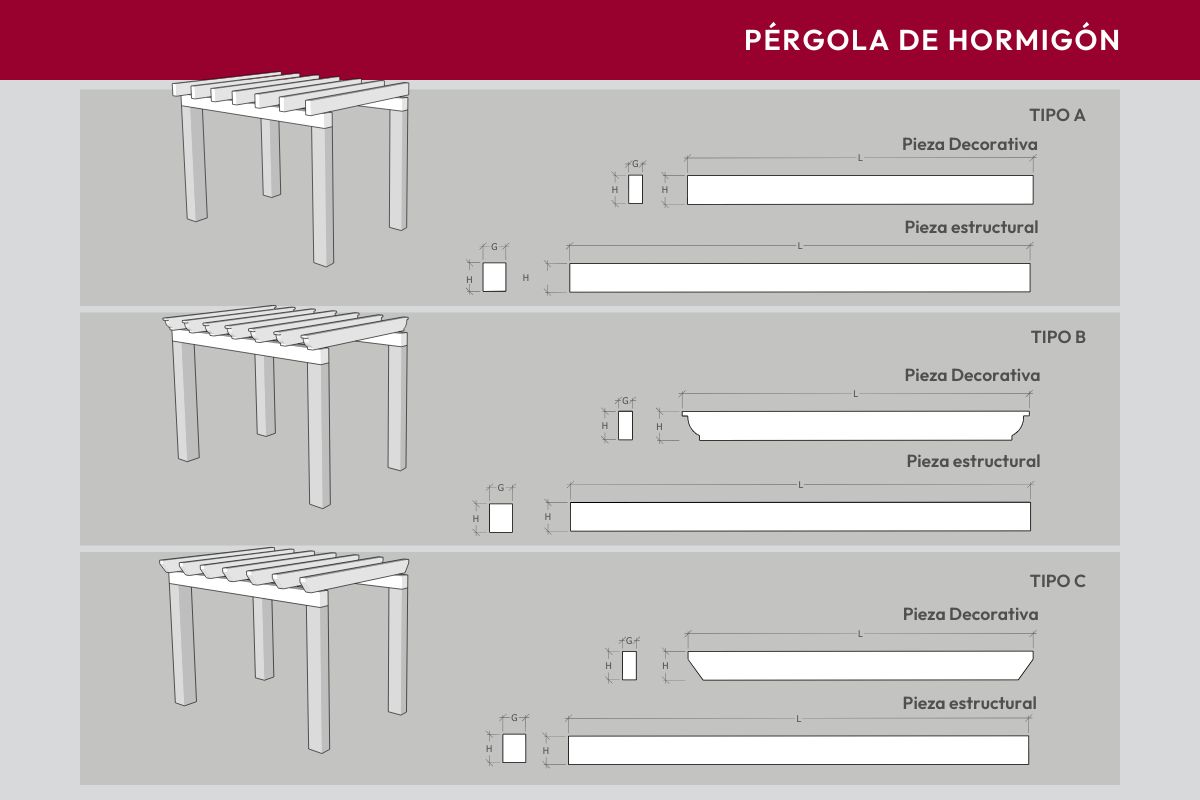 PÉRGOLA DE HORMIGÓN

TIPO A

Pieza Decorativa

G
H
H
L

Pieza estructural

G
H
H
L

TIPO B

Pieza Decorativa

G
H
H
L

Pieza estructural

G
H
H
L

TIPO C

Pieza Decorativa

G
H
H
L

Pieza estructural

G
H
H
L